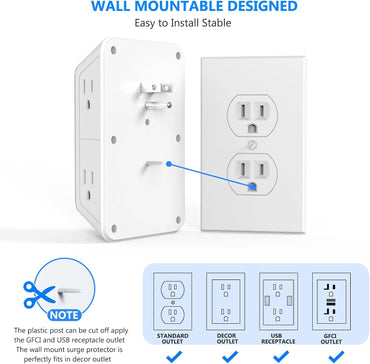 WALL MOUNTABLE DESIGNED
Easy to Install Stable

NOTE

The plastic post can be cut off apply the GFCI and USB receptacle outlet The wall mount surge protector is perfectly fits in decor outlet

STANDARD OUTLET

DECOR OUTLET

USB RECEPTACLE

GFCI OUTLET