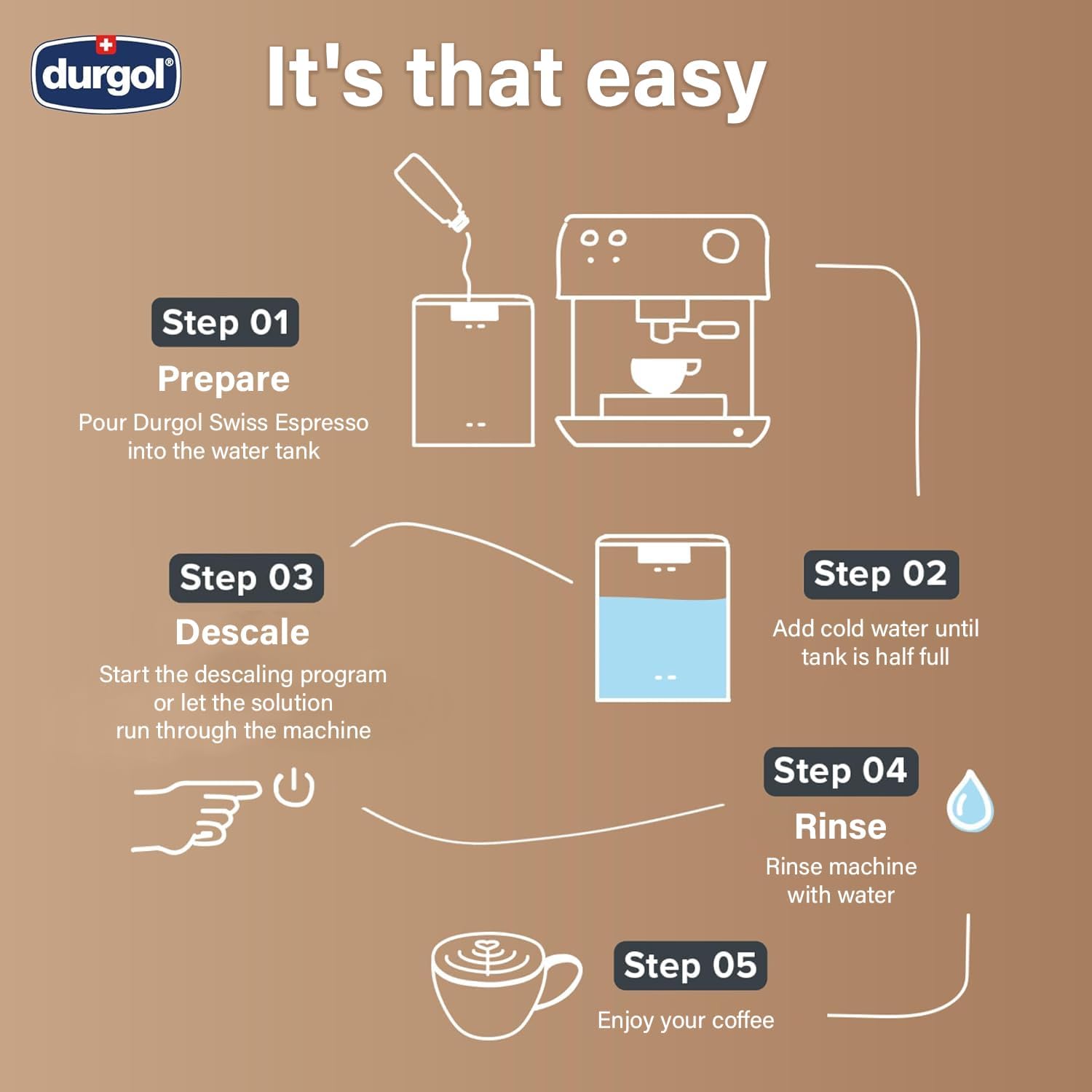 durgol®

It's that easy

Step 01
Prepare
Pour Durgol Swiss Espresso into the water tank

Step 02
Add cold water until tank is half full

Step 03
Descale
Start the descaling program or let the solution run through the machine

Step 04
Rinse
Rinse machine with water

Step 05
Enjoy your coffee