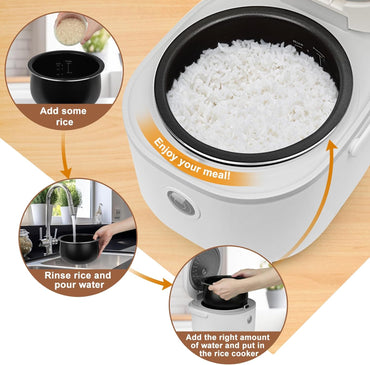 Add some rice

Rinse rice and pour water

Add the right amount of water and put in the rice cooker

Enjoy your meal!