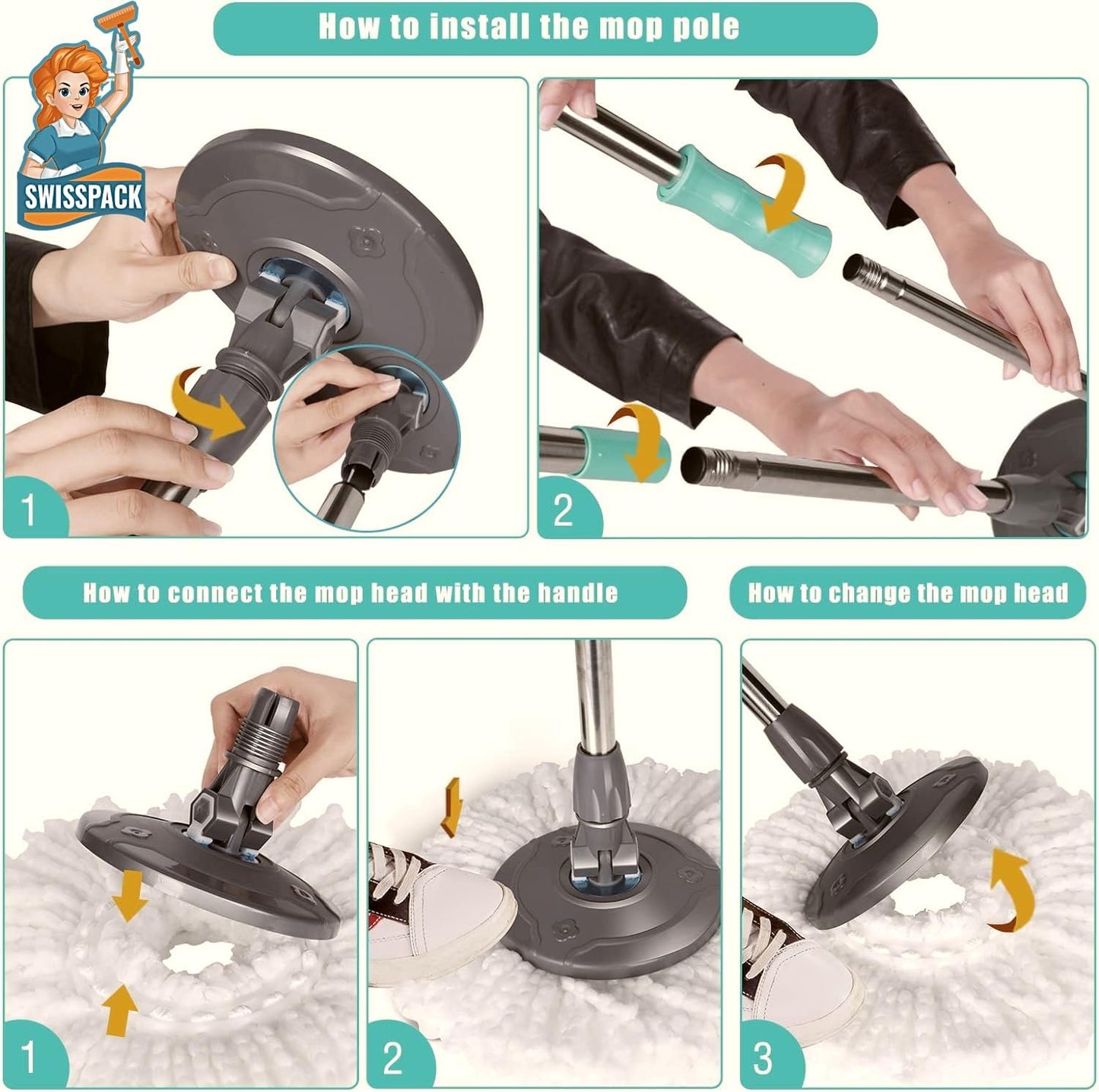 How to install the mop pole

SWISSPACK

1

2

How to connect the mop head with the handle

How to change the mop head

1

2

3