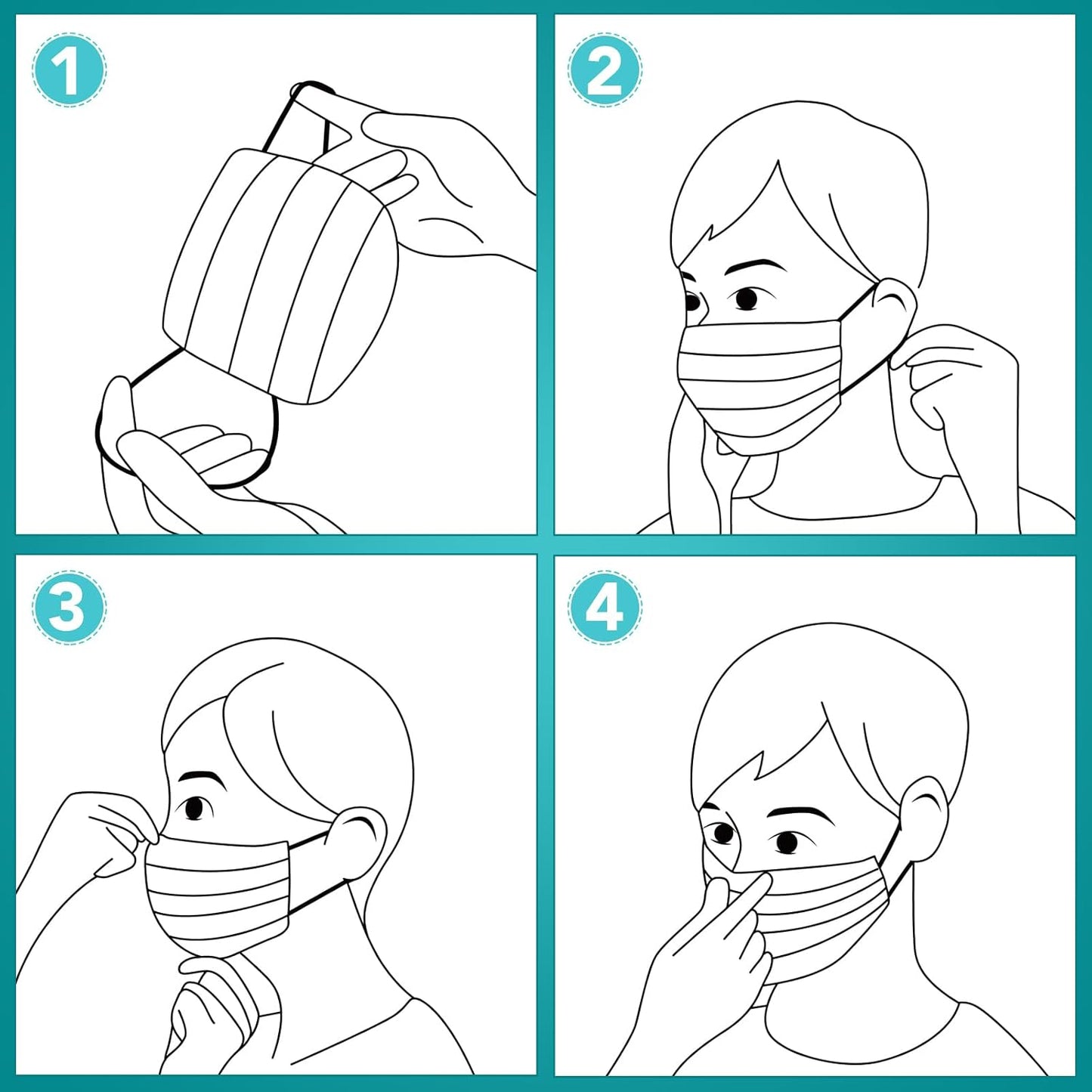 1

2

3

4