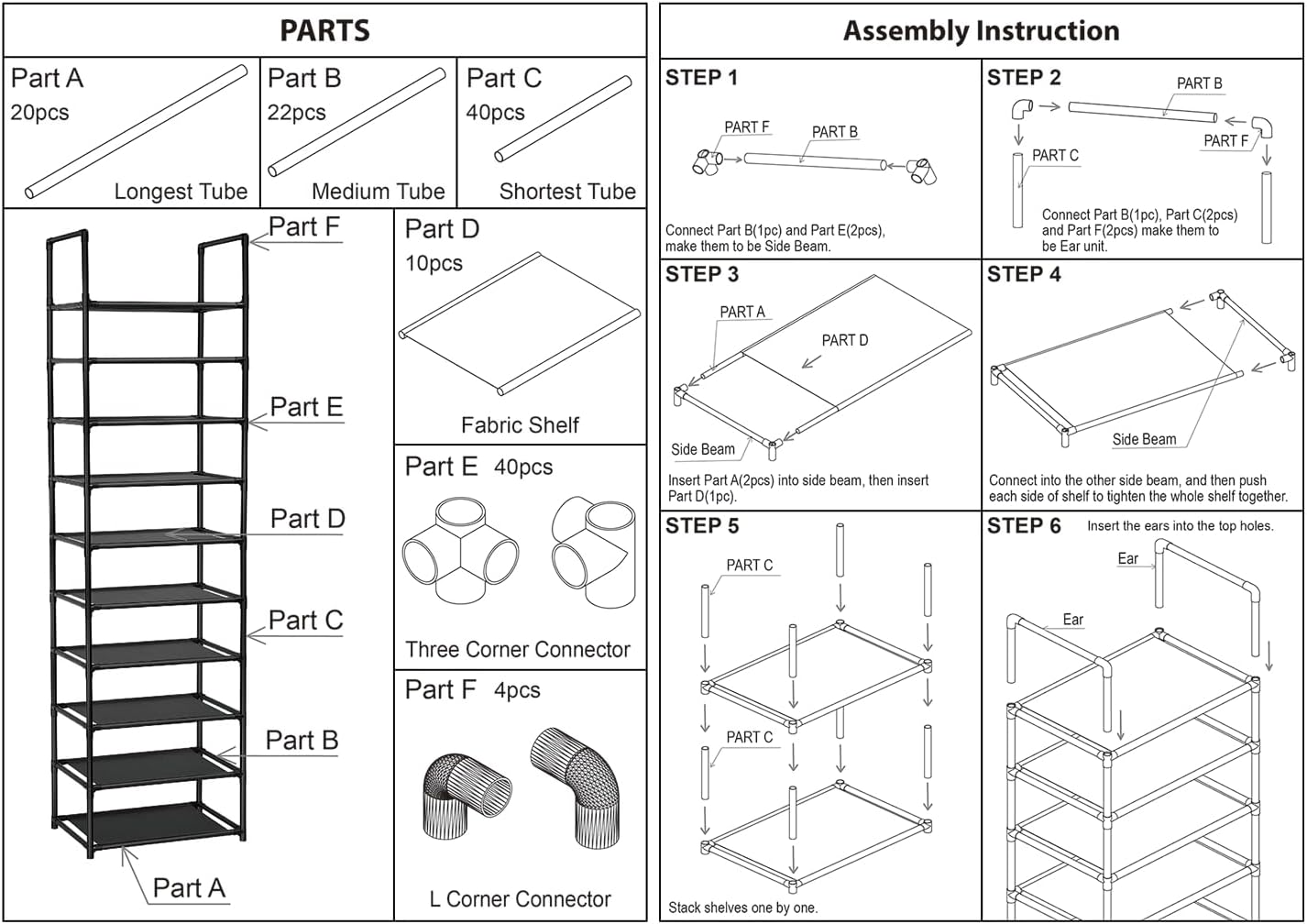 PARTS

Part A
20pcs
Longest Tube

Part B
22pcs
Medium Tube

Part C
40pcs
Shortest Tube

Part F
Part E
Part D
Part C
Part B
Part A

Part D
10pcs
Fabric Shelf

Part E 40pcs
Three Corner Connector

Part F 4pcs
L Corner Connector

Assembly Instruction

STEP 1
PART F
PART B
Connect Part B(1pc) and Part E(2pcs), make them to be Side Beam.

STEP 2
PART B
PART F
PART C
Connect Part B(1pc), Part C(2pcs) and Part F(2pcs) make them to be Ear unit.

STEP 3
PART A
PART D
Side Beam
Insert Part A(2pcs) into side beam, then insert Part D(1pc).

STEP 4
Side Beam
Connect into the other side beam, and then push each side of shelf to tighten the whole shelf together.

STEP 5
PART C
PART C
Stack shelves one by one.

STEP 6 Insert the ears into the top holes.
Ear
Ear