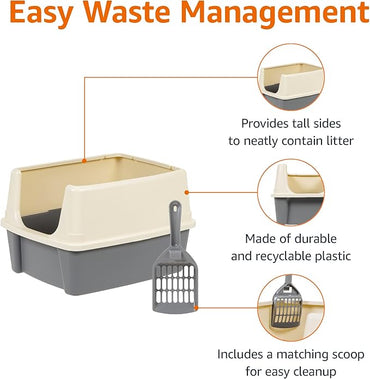 Easy Waste Management

Provides tall sides to neatly contain litter

Made of durable and recyclable plastic

Includes a matching scoop for easy cleanup