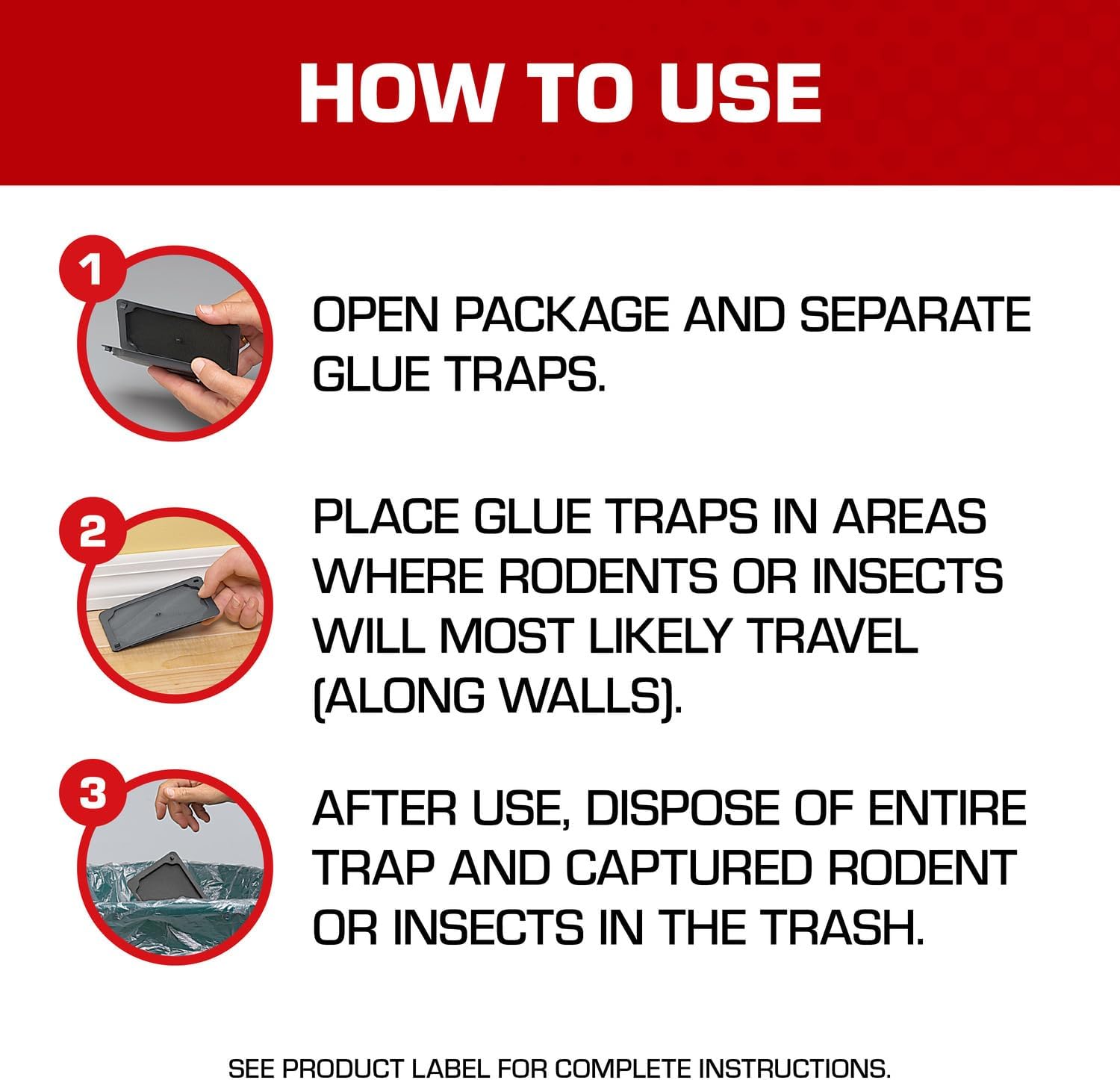 HOW TO USE

1

OPEN PACKAGE AND SEPARATE GLUE TRAPS.

2

PLACE GLUE TRAPS IN AREAS WHERE RODENTS OR INSECTS WILL MOST LIKELY TRAVEL (ALONG WALLS).

3

AFTER USE, DISPOSE OF ENTIRE TRAP AND CAPTURED RODENT OR INSECTS IN THE TRASH.

SEE PRODUCT LABEL FOR COMPLETE INSTRUCTIONS.