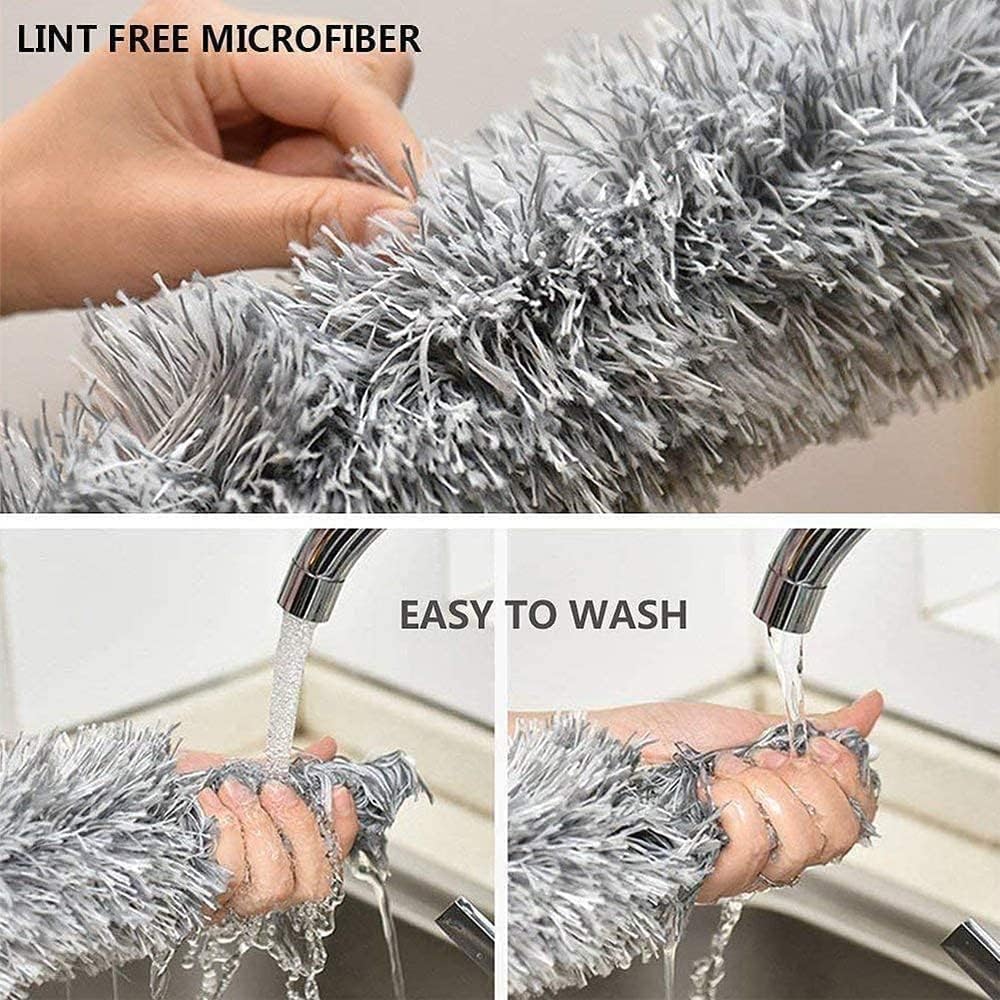 LINT FREE MICROFIBER

EASY TO WASH