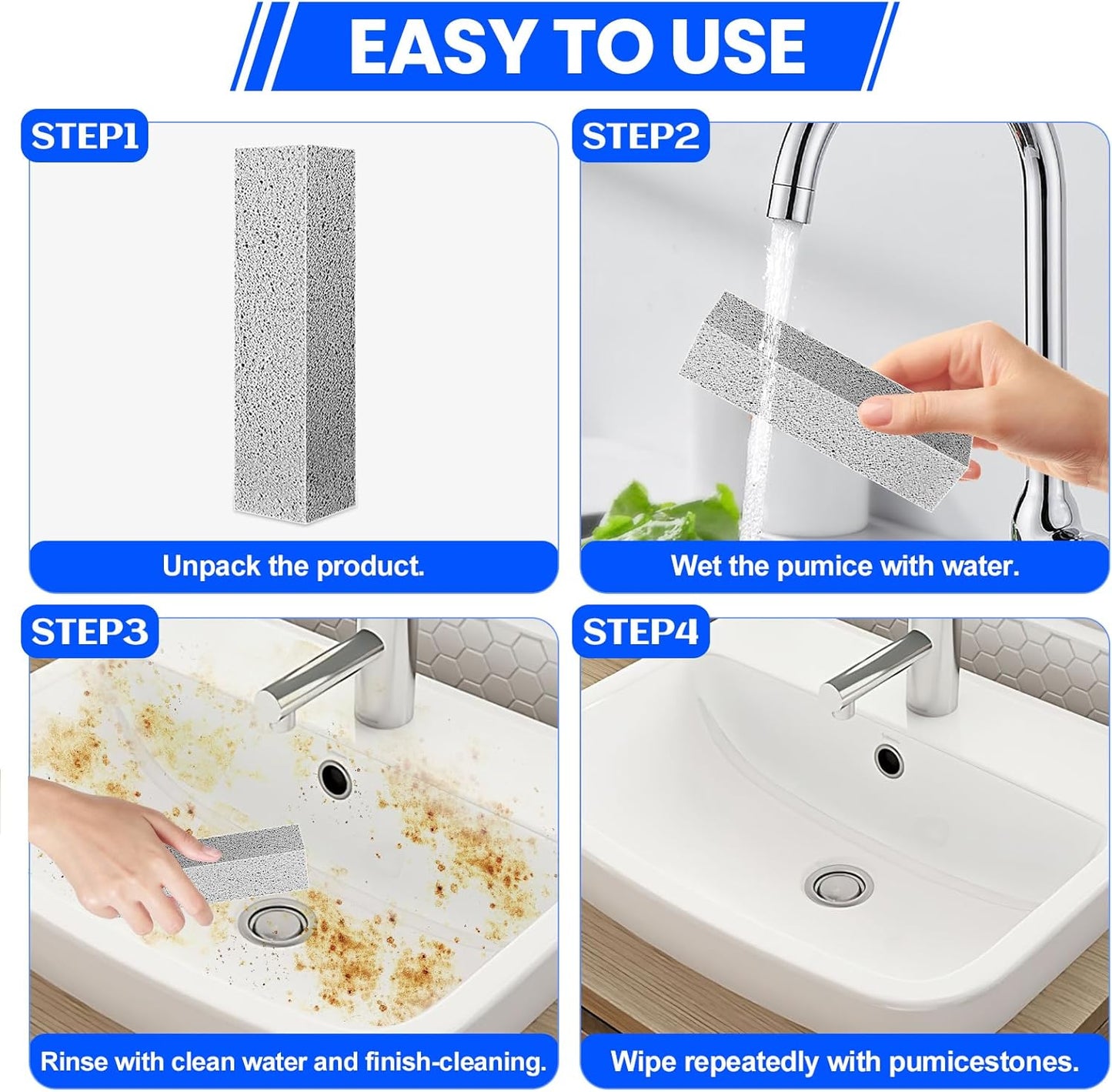 EASY TO USE

STEP1

Unpack the product.

STEP2

Wet the pumice with water.

STEP3

Rinse with clean water and finish-cleaning.

STEP4

Wipe repeatedly with pumicestones.