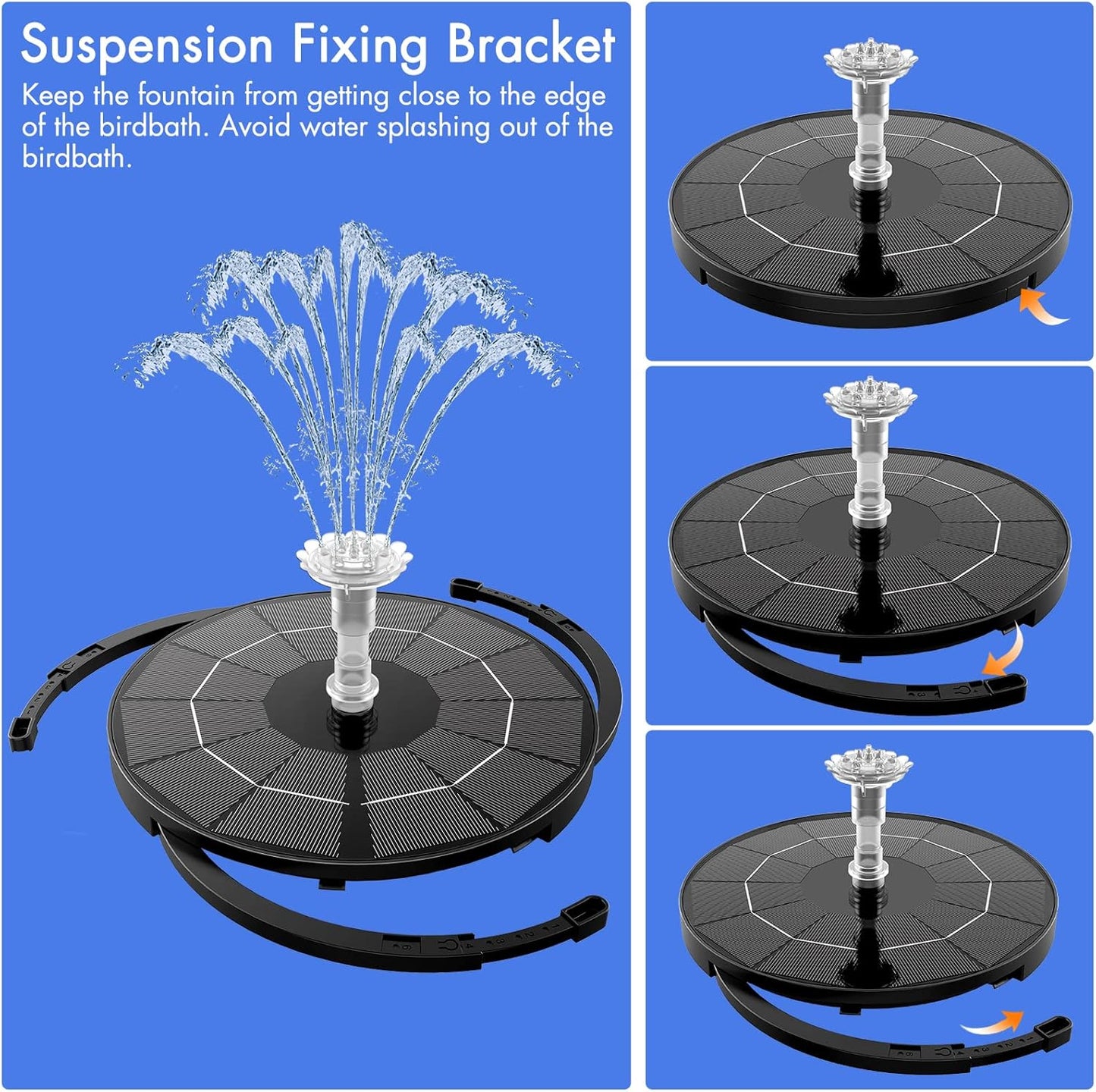 Suspension Fixing Bracket

Keep the fountain from getting close to the edge of the birdbath. Avoid water splashing out of the birdbath.