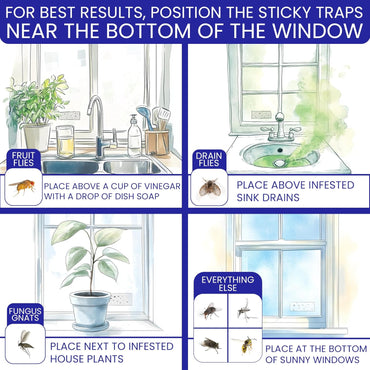 FOR BEST RESULTS, POSITION THE STICKY TRAPS NEAR THE BOTTOM OF THE WINDOW

FRUIT FLIES

PLACE ABOVE A CUP OF VINEGAR WITH A DROP OF DISH SOAP

DRAIN FLIES

PLACE ABOVE INFESTED SINK DRAINS

FUNGUS GNATS

PLACE NEXT TO INFESTED HOUSE PLANTS

EVERYTHING ELSE

PLACE AT THE BOTTOM OF SUNNY WINDOWS