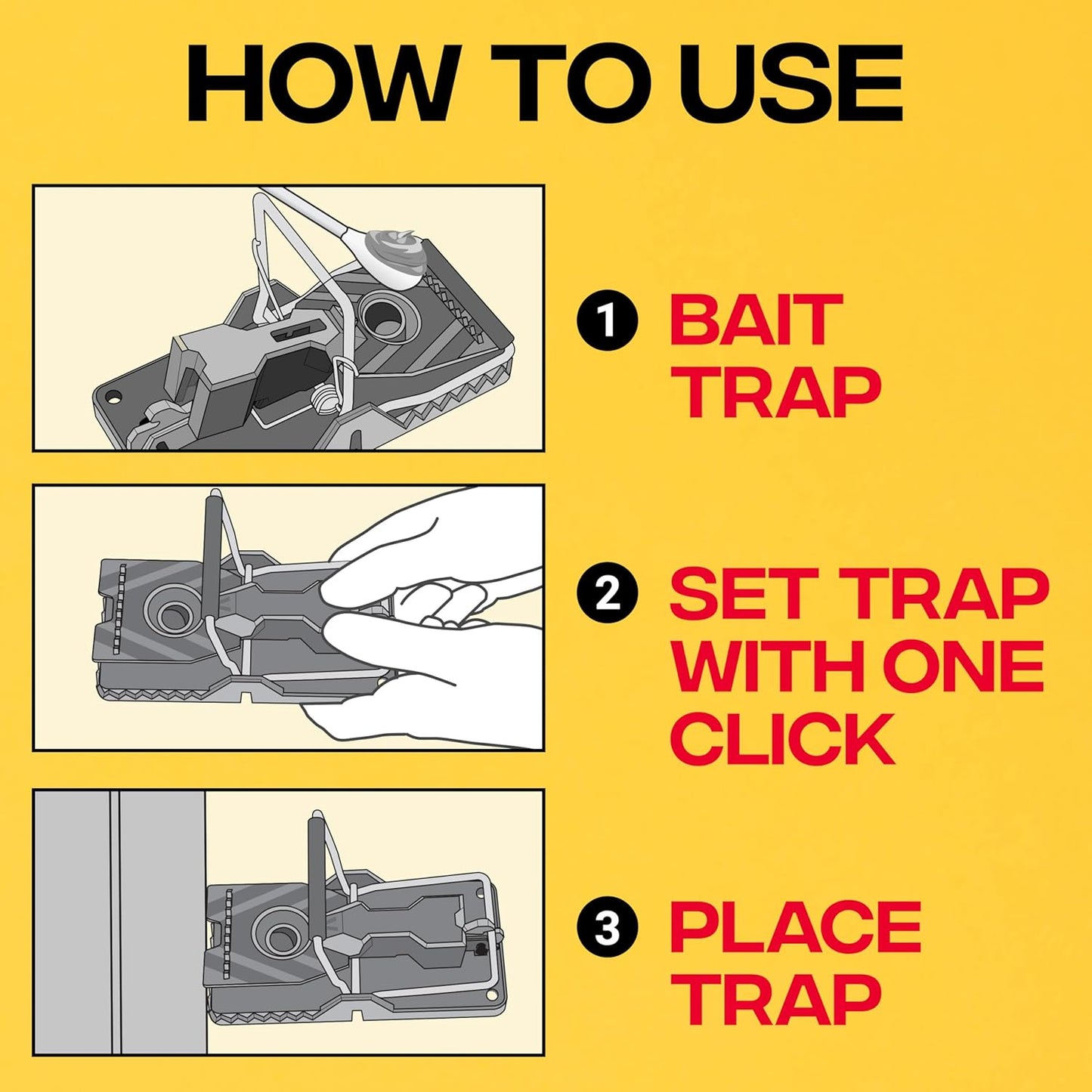 HOW TO USE

1 BAIT TRAP

2 SET TRAP WITH ONE CLICK

3 PLACE TRAP