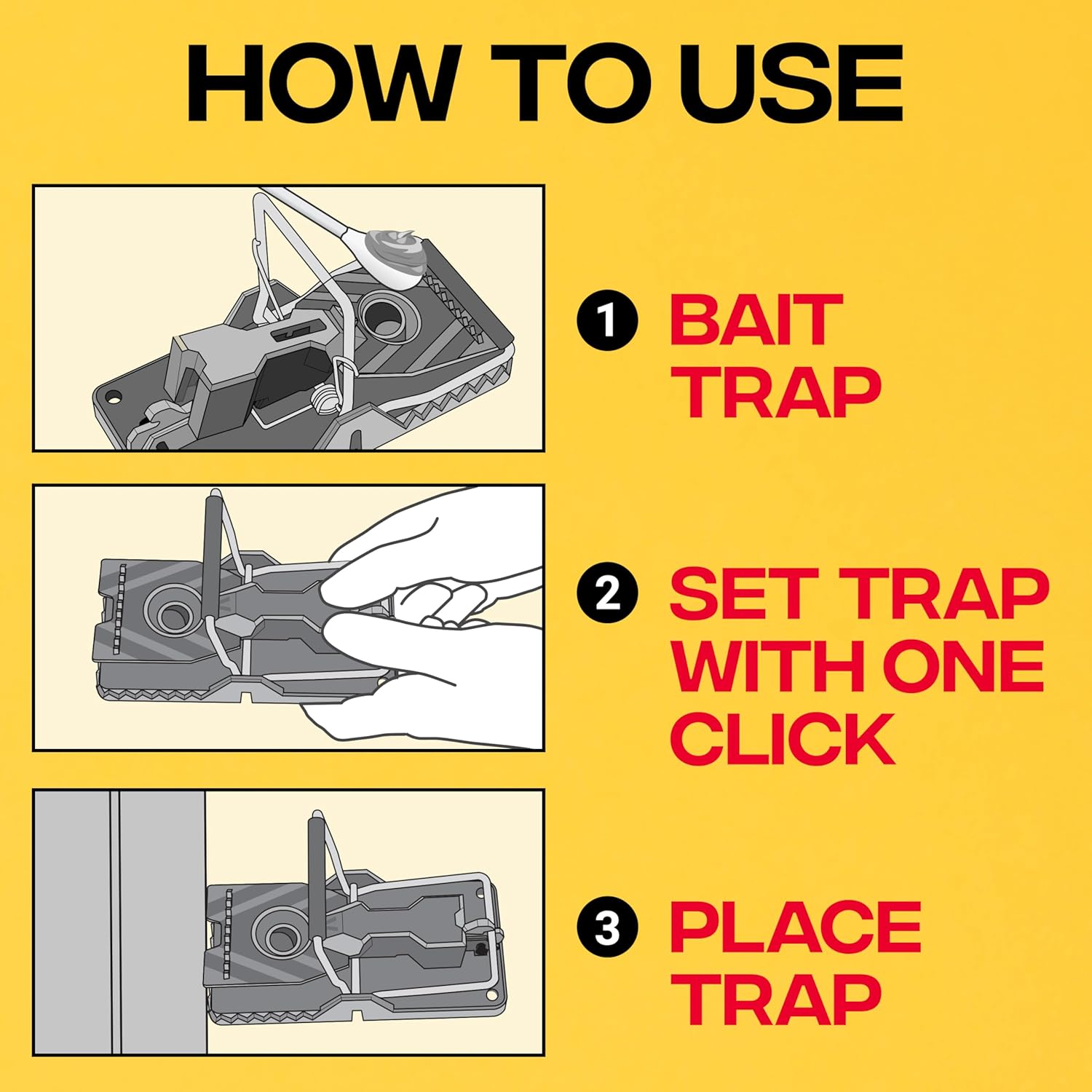 HOW TO USE

1 BAIT TRAP

2 SET TRAP WITH ONE CLICK

3 PLACE TRAP